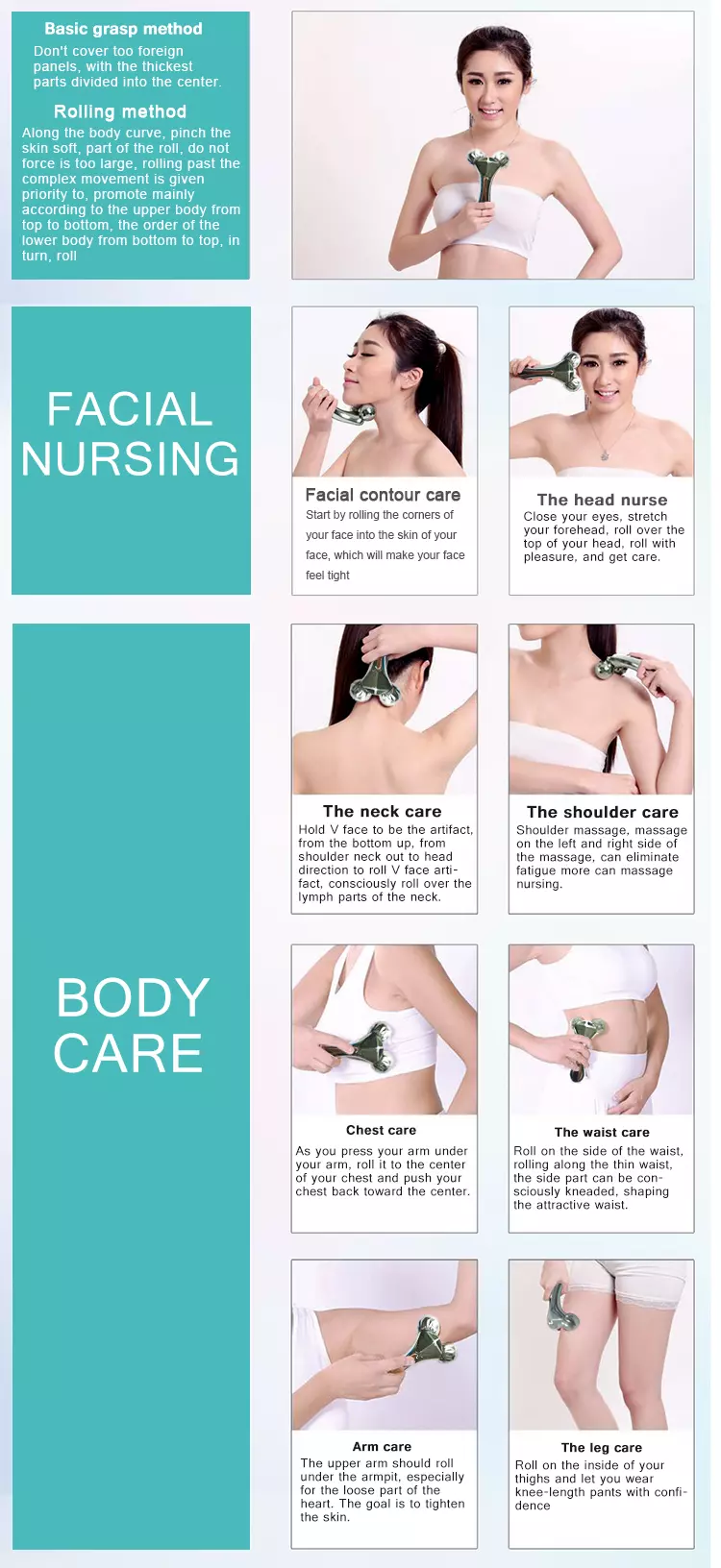 Basic grasp method
Don't cover too foreign panels, with the thickest parts divided into the center.

Rolling method
Along the body curve, pinch the skin soft, part of the roll, do not force is too large, rolling past the complex movement is given priority to, promote mainly according to the upper body from top to bottom, the order of the lower body from bottom to top, in turn, roll

FACIAL NURSING

Facial contour care
Start by rolling the corners of your face into the skin of your face, which will make your face feel tight

The head nurse
Close your eyes, stretch your forehead, roll over the top of your head, roll with pleasure, and get care.

BODY CARE

The neck care
Hold V face to be the artifact, from the bottom up, from shoulder neck out to head direction to roll V face artifact, consciously roll over the lymph parts of the neck.

The shoulder care
Shoulder massage, massage on the left and right side of the massage, can eliminate fatigue more can massage nursing.

Chest care
As you press your arm under your arm, roll it to the center of your chest and push your chest back toward the center.

The waist care
Roll on the side of the waist, rolling along the thin waist, the side part can be consciously kneaded, shaping the attractive waist.

Arm care
The upper arm should roll under the armpit, especially for the loose part of the heart. The goal is to tighten the skin.

The leg care
Roll on the inside of your thighs and let you wear knee-length pants with confidence