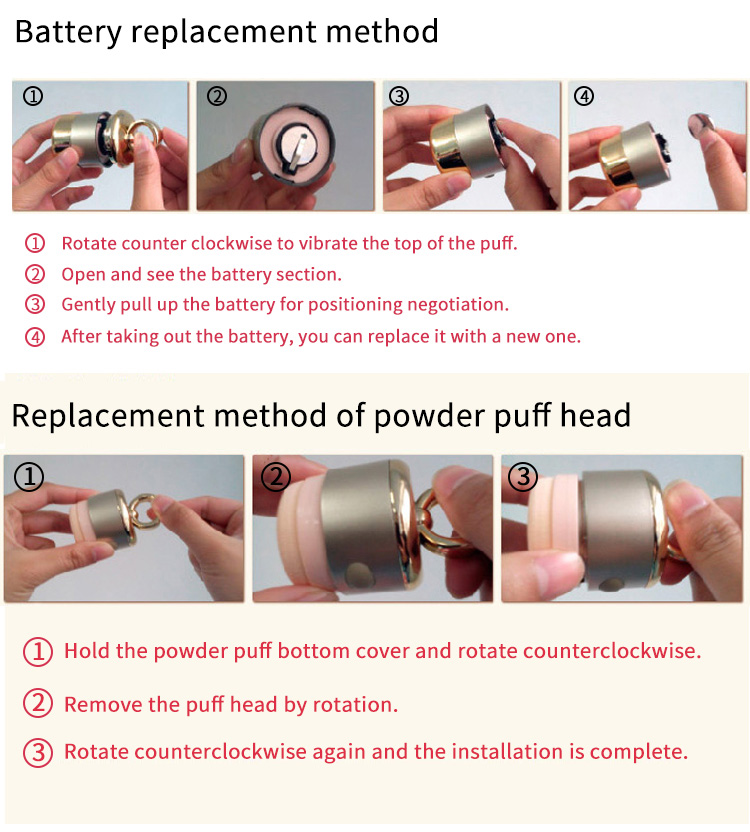 Battery replacement method

①

②

③

④

① Rotate counter clockwise to vibrate the top of the puff.
② Open and see the battery section.
③ Gently pull up the battery for positioning negotiation.
④ After taking out the battery, you can replace it with a new one.

Replacement method of powder puff head

①

②

③

① Hold the powder puff bottom cover and rotate counterclockwise.

② Remove the puff head by rotation.

③ Rotate counterclockwise again and the installation is complete.